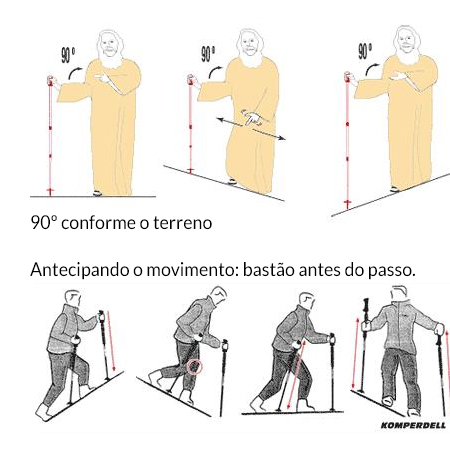 90°

90°

90°

90° conforme o terreno

Antecipando o movimento: bastão antes do passo.

KOMPERDELL